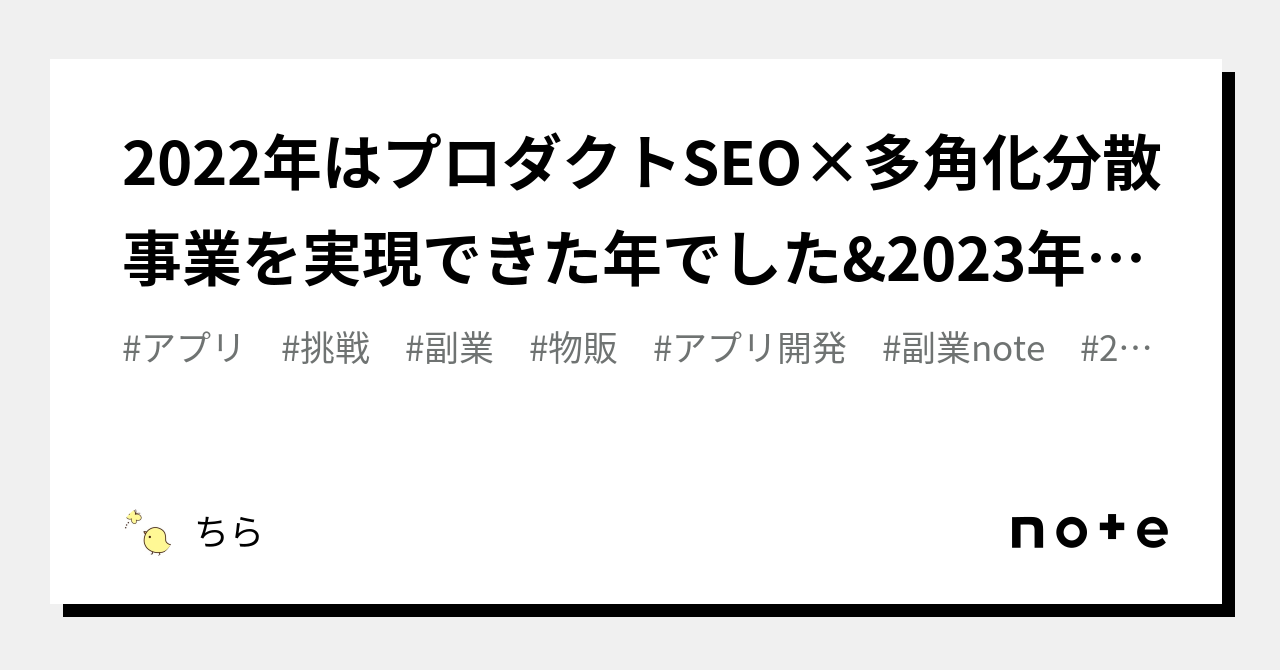 2022年はプロダクトSEO×多角化分散事業を実現できた年でした&2023年…

#アプリ #挑戦 #副業 #物販 #アプリ開発 #副業note #2…

ちら

note